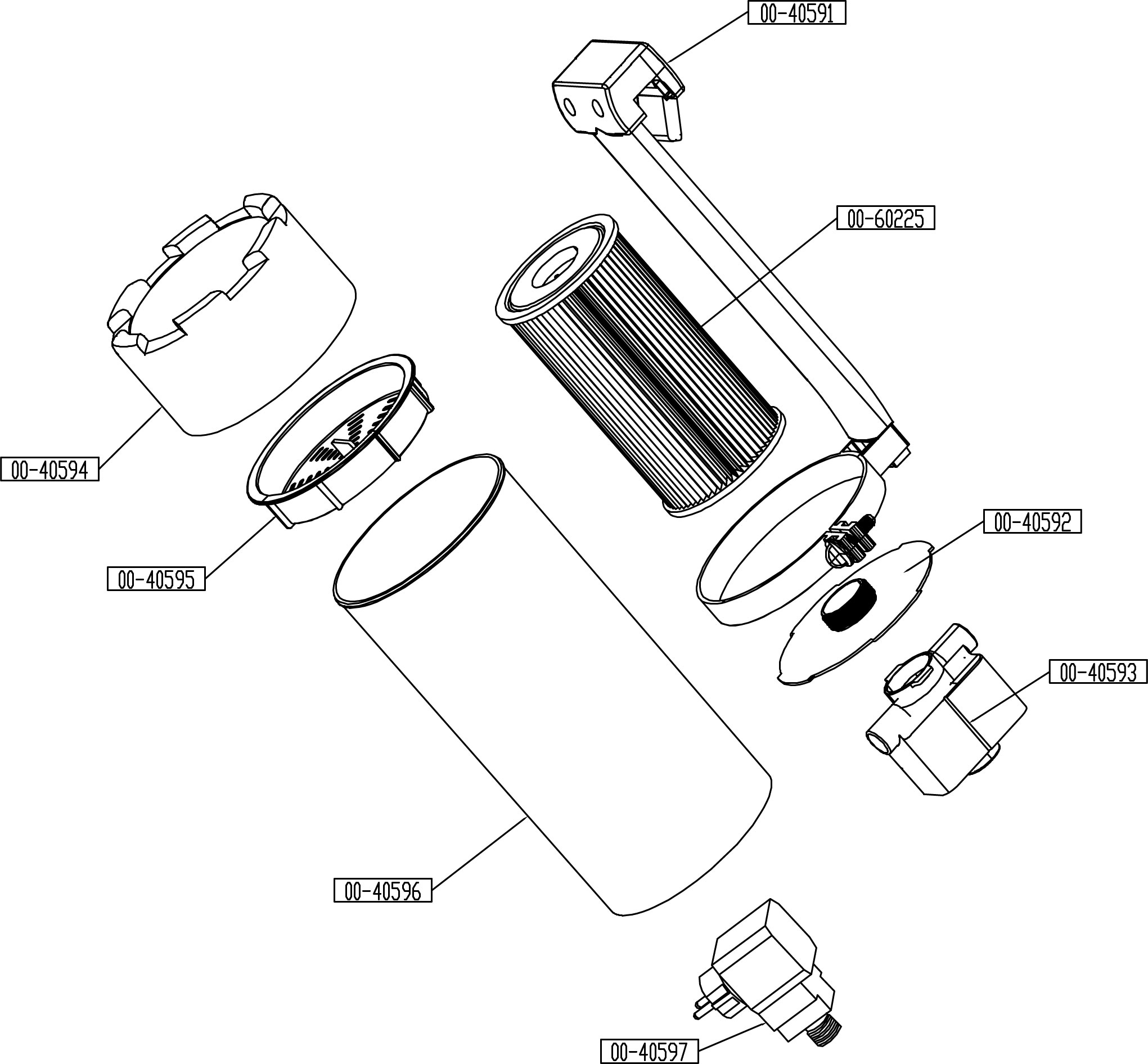 00-40591

00-60225

00-40594

00-40595

00-40592

00-40593

00-40596

00-40597