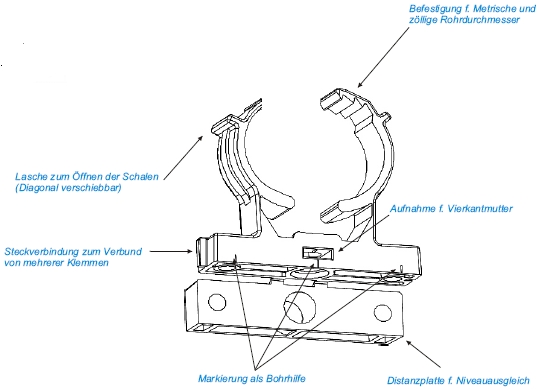 Befestigung f. Metrische und zöllige Rohrdurchmesser

Lasche zum Öffnen der Schalen (Diagonal verschiebbar)

Aufnahme f. Vierkantmutter

Steckverbindung zum Verbund von mehrerer Klemmen

Markierung als Bohrhilfe

Distanzplatte f. Niveauausgleich