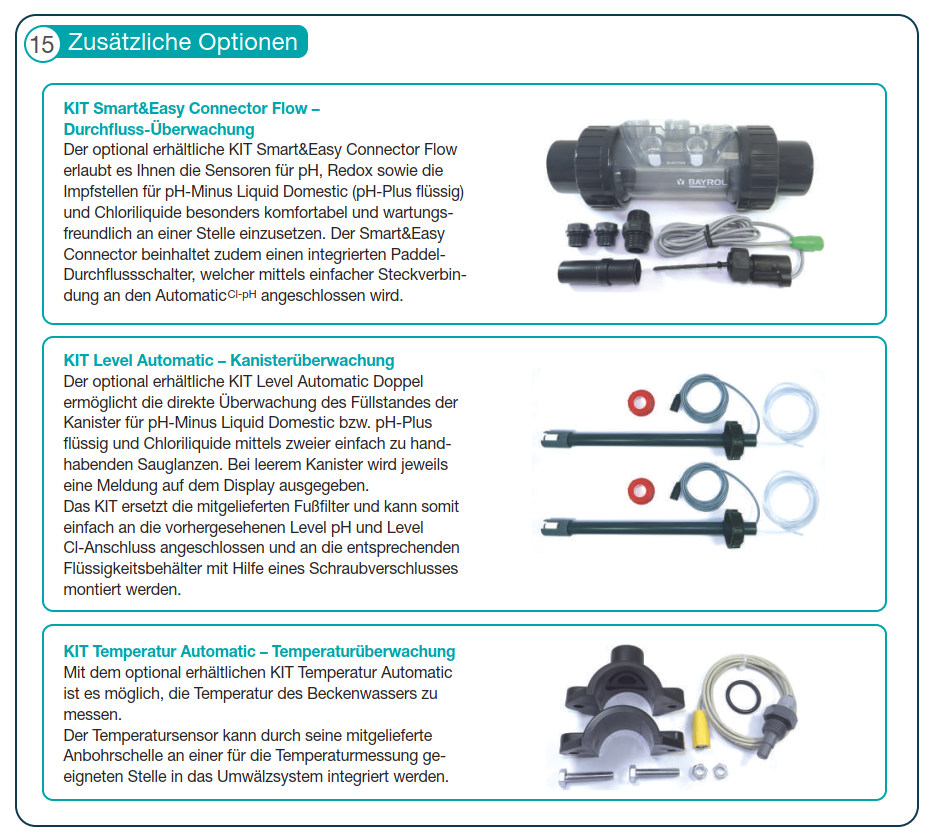 15 Zusätzliche Optionen

KIT Smart&Easy Connector Flow – Durchfluss-Überwachung
Der optional erhältliche KIT Smart&Easy Connector Flow erlaubt es Ihnen die Sensoren für pH, Redox sowie die Impfstellen für pH-Minus Liquid Domestic (pH-Plus flüssig) und Chloriliquide besonders komfortabel und wartungsfreundlich an einer Stelle einzusetzen. Der Smart&Easy Connector beinhaltet zudem einen integrierten Paddel-Durchflussschalter, welcher mittels einfacher Steckverbindung an den Automatic$^{Cl-pH}$ angeschlossen wird.

BAYROL

KIT Level Automatic – Kanisterüberwachung
Der optional erhältliche KIT Level Automatic Doppel ermöglicht die direkte Überwachung des Füllstandes der Kanister für pH-Minus Liquid Domestic bzw. pH-Plus flüssig und Chloriliquide mittels zweier einfach zu handhabenden Sauglanzen. Bei leerem Kanister wird jeweils eine Meldung auf dem Display ausgegeben.
Das KIT ersetzt die mitgelieferten Fußfilter und kann somit einfach an die vorhergesehenen Level pH und Level Cl-Anschluss angeschlossen und an die entsprechenden Flüssigkeitsbehälter mit Hilfe eines Schraubverschlusses montiert werden.

KIT Temperatur Automatic – Temperaturüberwachung
Mit dem optional erhältlichen KIT Temperatur Automatic ist es möglich, die Temperatur des Beckenwassers zu messen.
Der Temperatursensor kann durch seine mitgelieferte Anbohrschelle an einer für die Temperaturmessung geeigneten Stelle in das Umwälzsystem integriert werden.