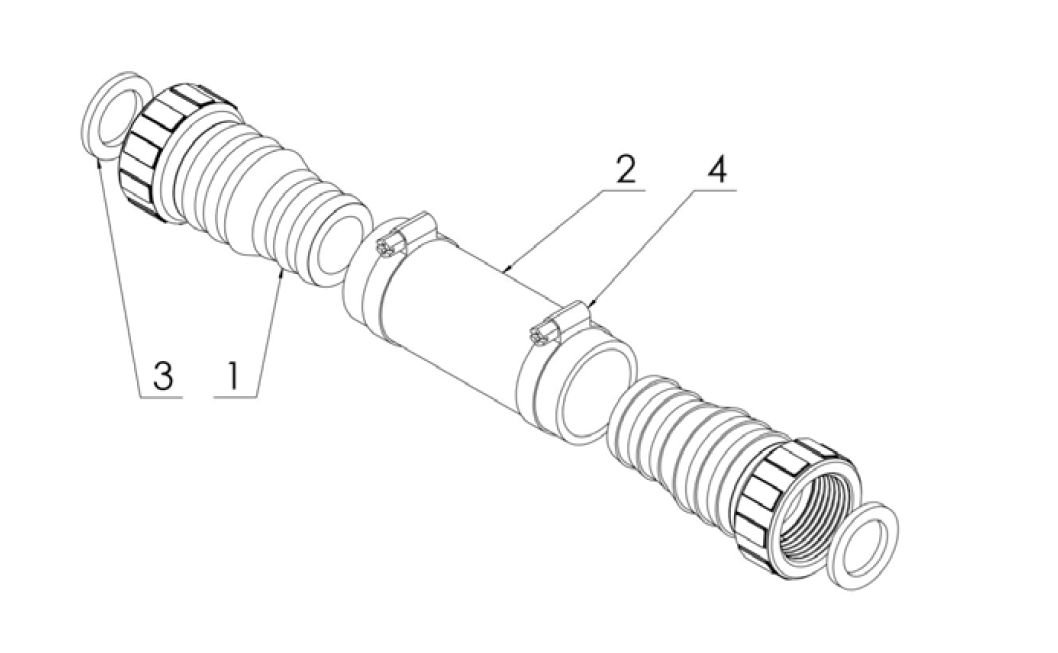 2
4
3
1