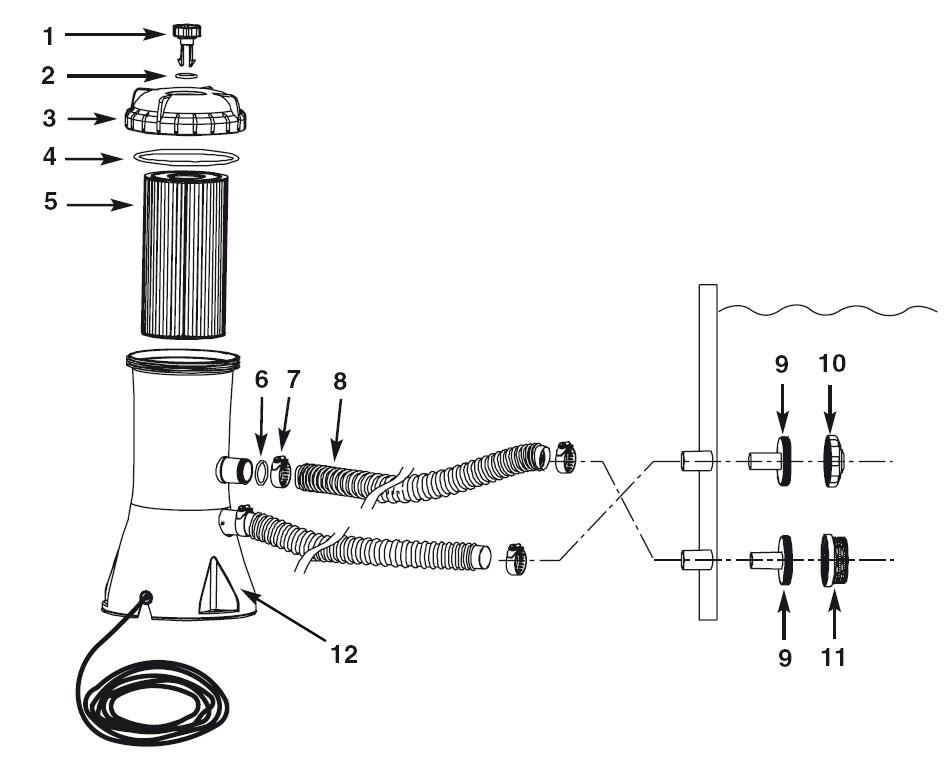 1
2
3
4
5
6
7
8
9
10
9
11
12