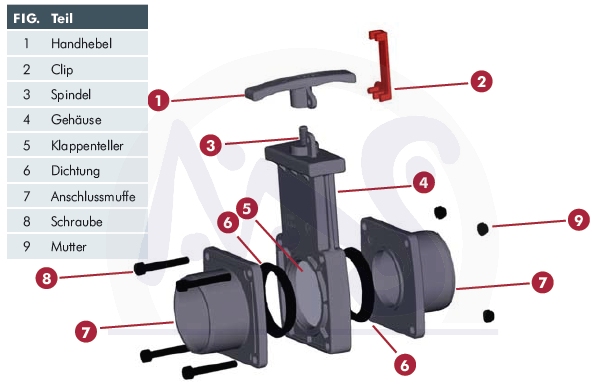 | FIG. | Teil |
|---|---|
| 1 | Handhebel |
| 2 | Clip |
| 3 | Spindel |
| 4 | Gehäuse |
| 5 | Klappenteller |
| 6 | Dichtung |
| 7 | Anschlussmuffe |
| 8 | Schraube |
| 9 | Mutter |

1
2
3
4
5
6
9
8
7
7
6